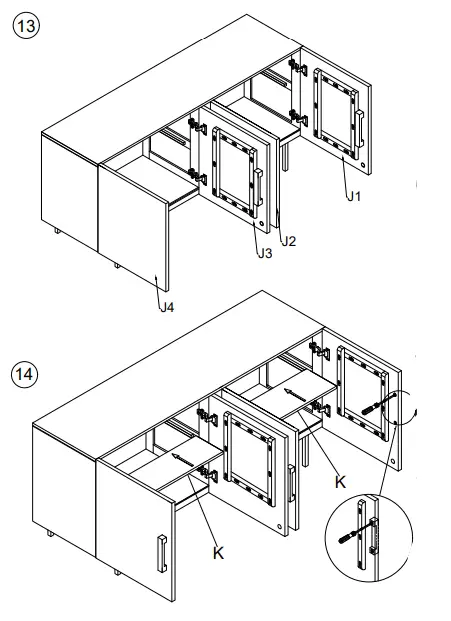 13

J1

J2

J3

J4

14

K

K