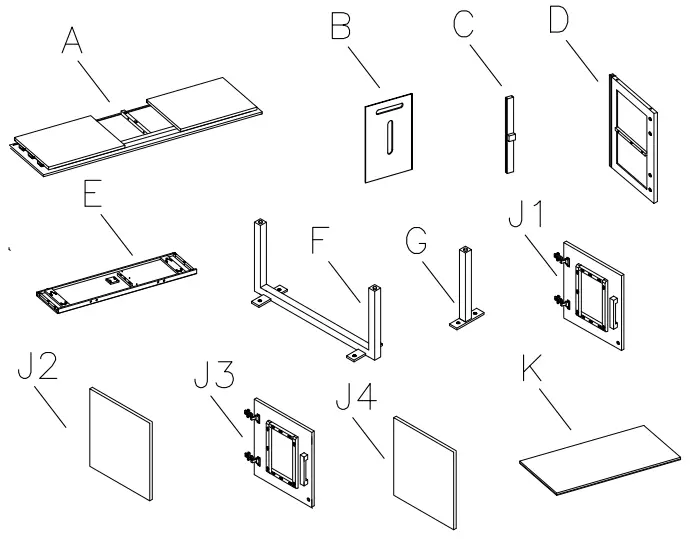 A
B
C
D
E
F
G
J1
J2
J3
J4
K