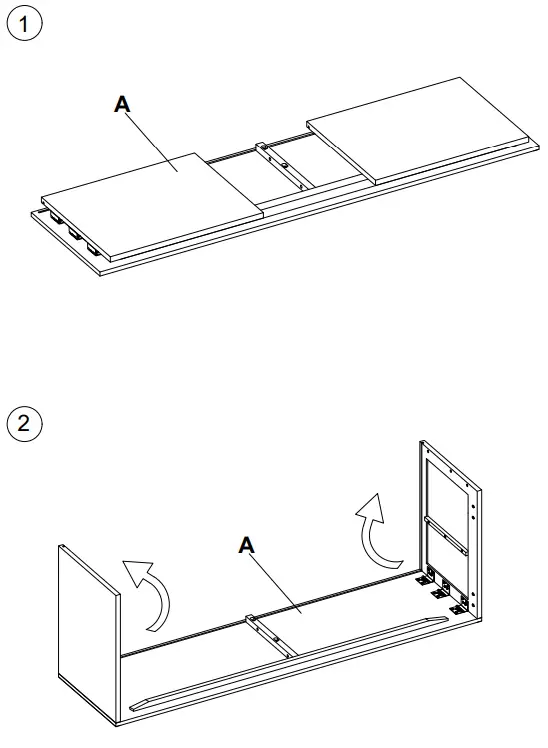 1

A

2

A