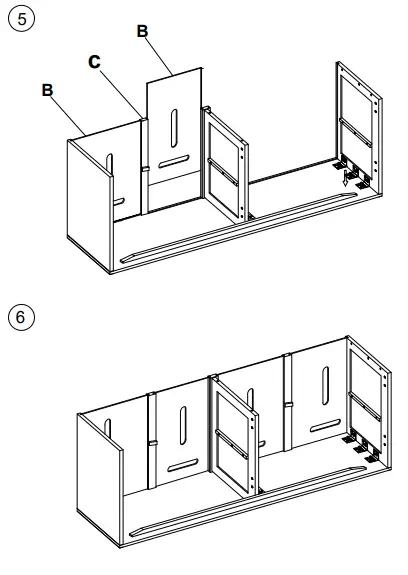 5

B

C

B

6