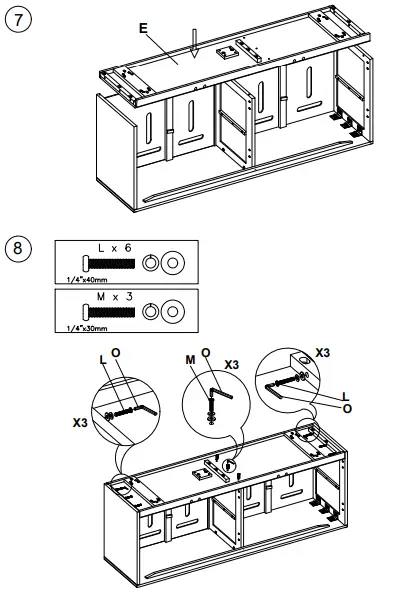 7

E

8

L x 6

1/4"x40mm

M x 3

1/4"x30mm

L
O

X3

M
O
X3

X3

L
O