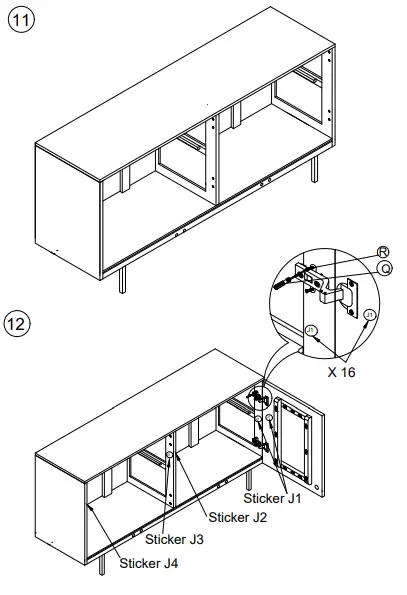 11

12

R

Q

J1

J1

X 16

Sticker J1

Sticker J2

Sticker J3

Sticker J4