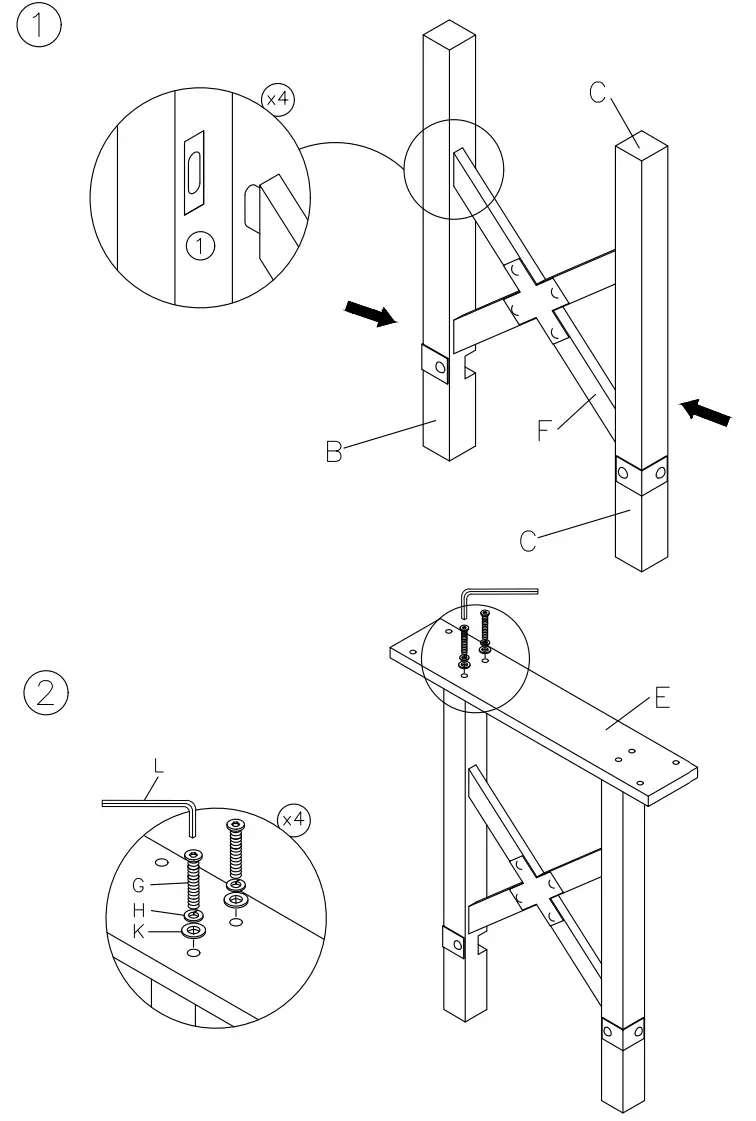 1

x4

1

C

B

F

C

2

E

L

x4

G

H

K