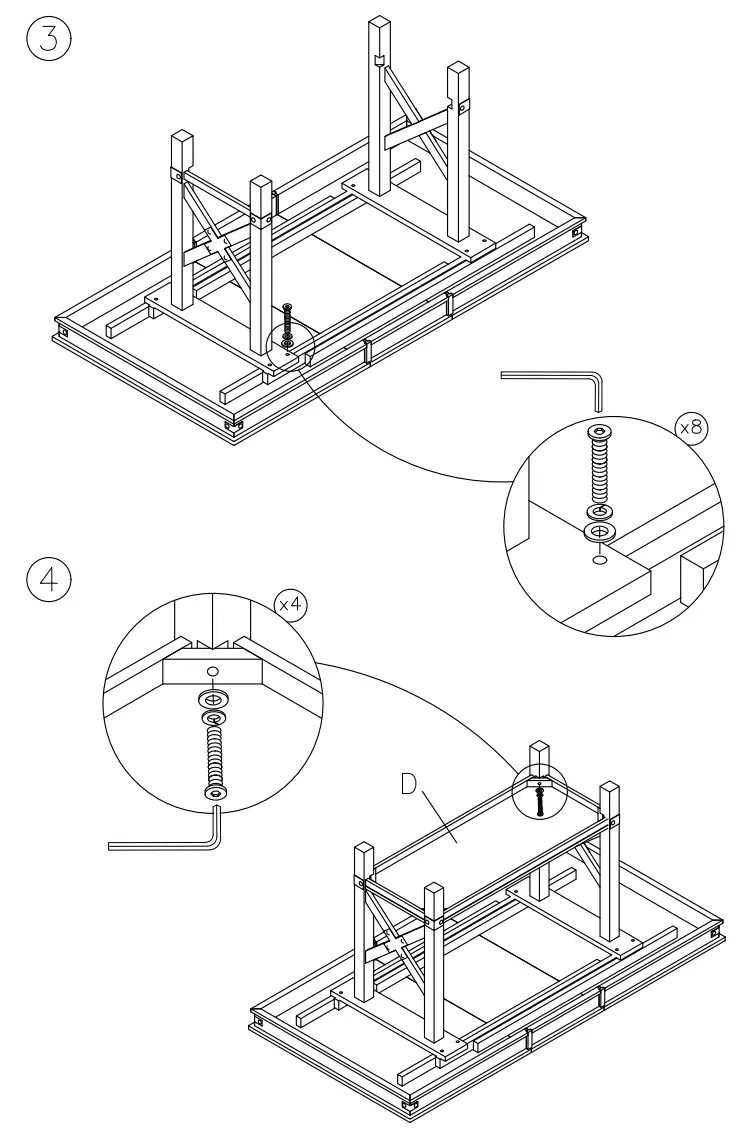 3

x8

4

x4

D