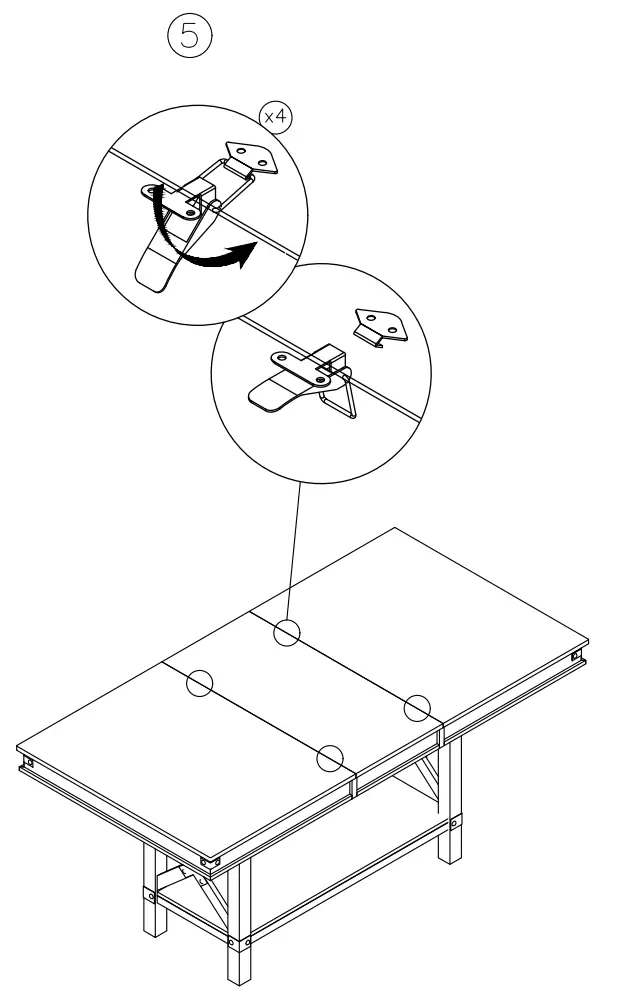 5

x4