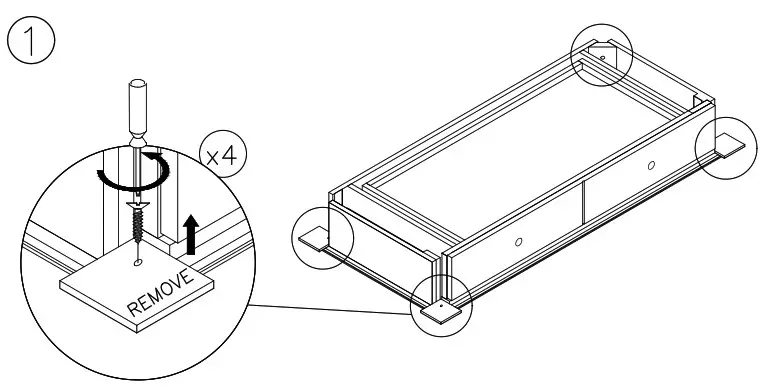 1

x4

REMOVE