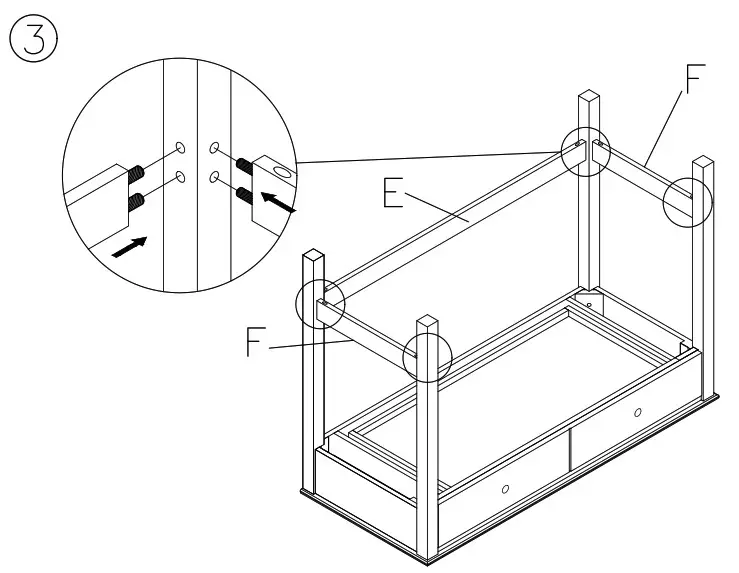 ③

F

E

F