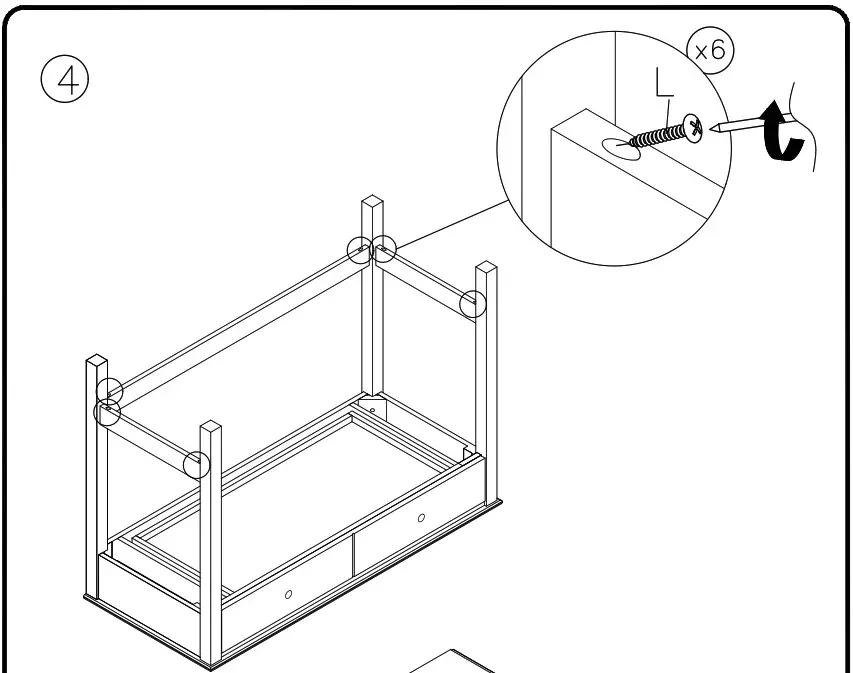 4

x6

L