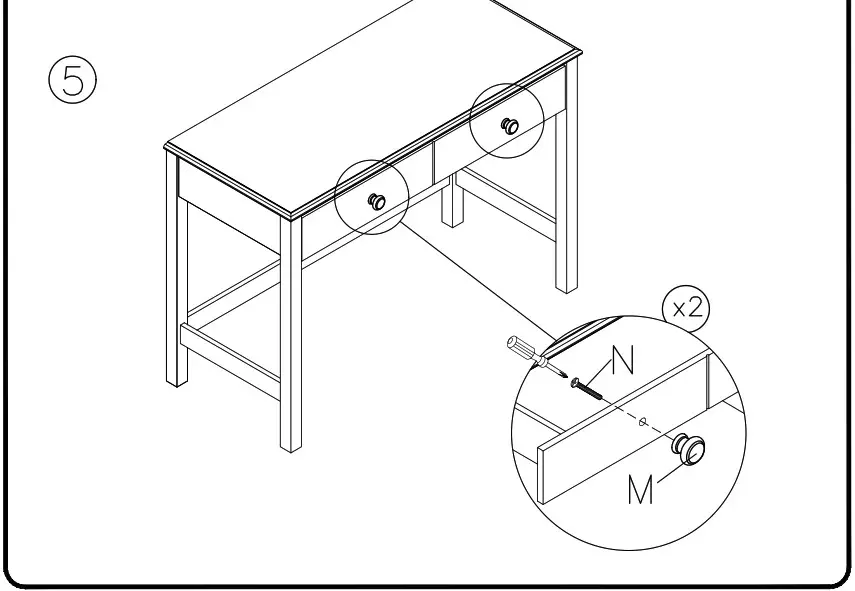 ⑤

x2

N

M