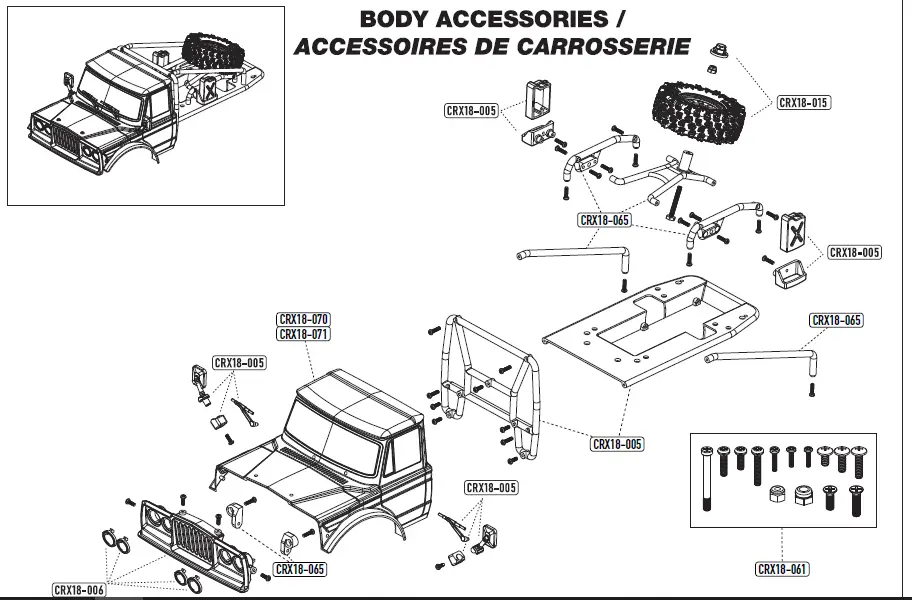 BODY ACCESSORIES /
ACCESSOIRES DE CARROSSERIE

CRX18-015
CRX18-005
CRX18-065
CRX18-005
CRX18-065
CRX18-070
CRX18-071
CRX18-005
CRX18-005
CRX18-005
CRX18-065
CRX18-006
CRX18-061