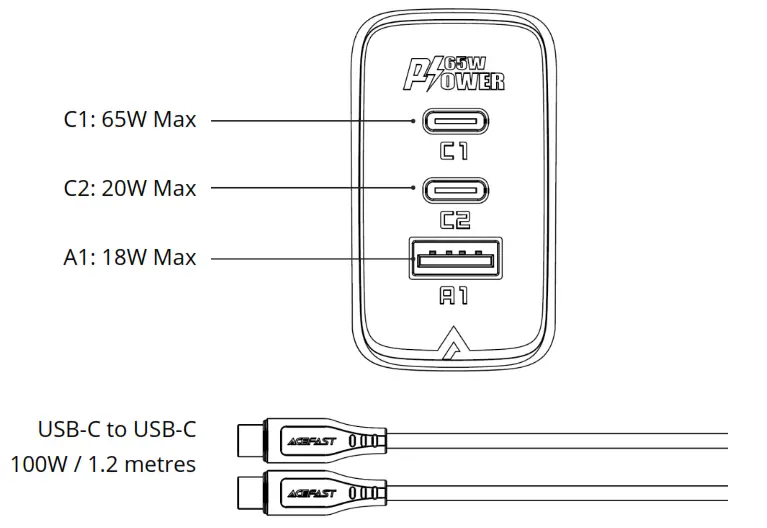 65W POWER

C1: 65W Max

C1

C2: 20W Max

C2

A1: 18W Max

A1

USB-C to USB-C
100W / 1.2 metres

ACEFAST

ACEFAST