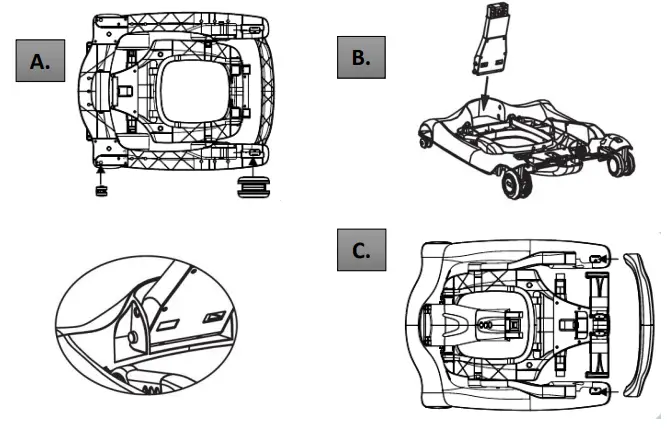 A.

B.

C.