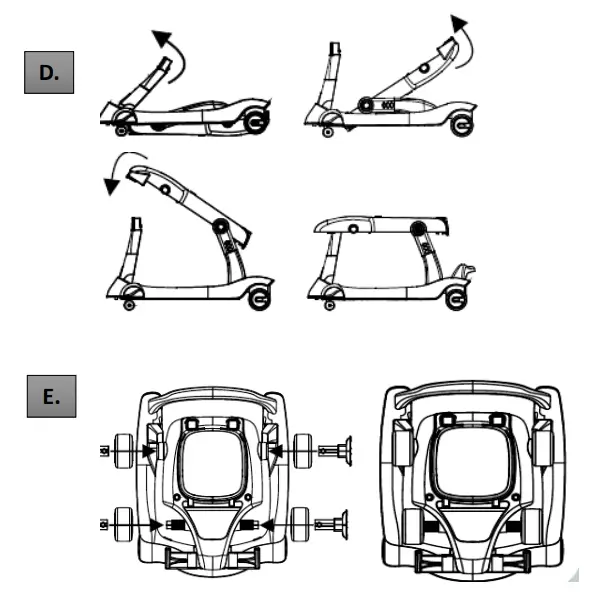 D.

E.