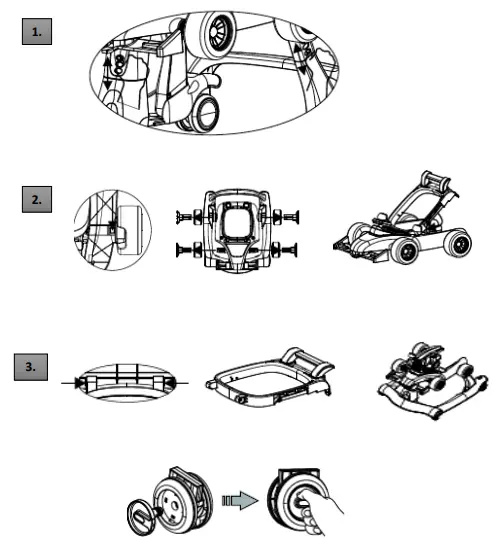 1.

2.

3.