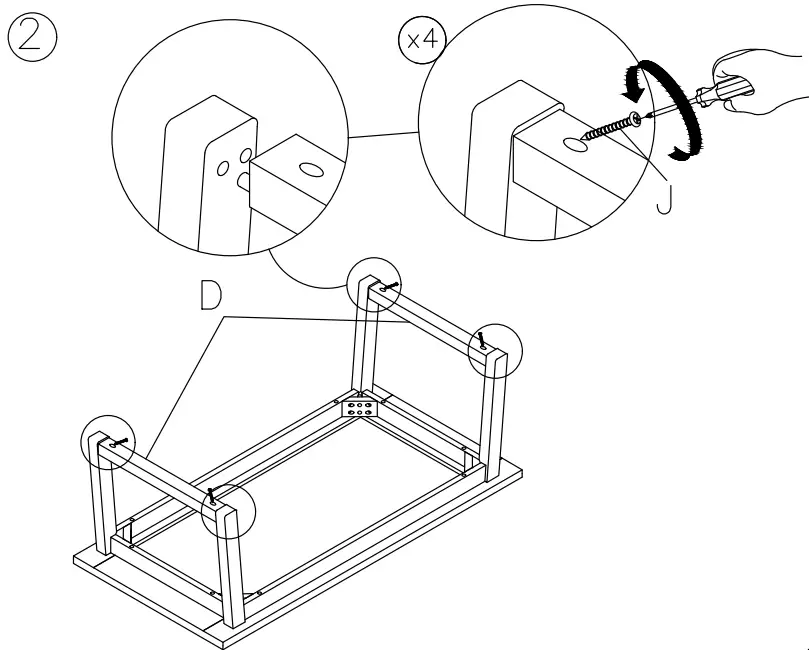 2

x4

J

D