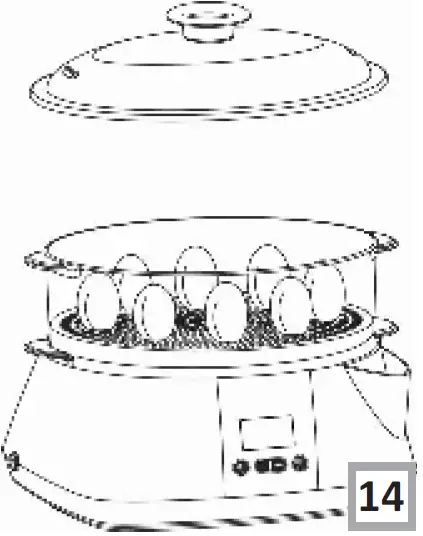 14