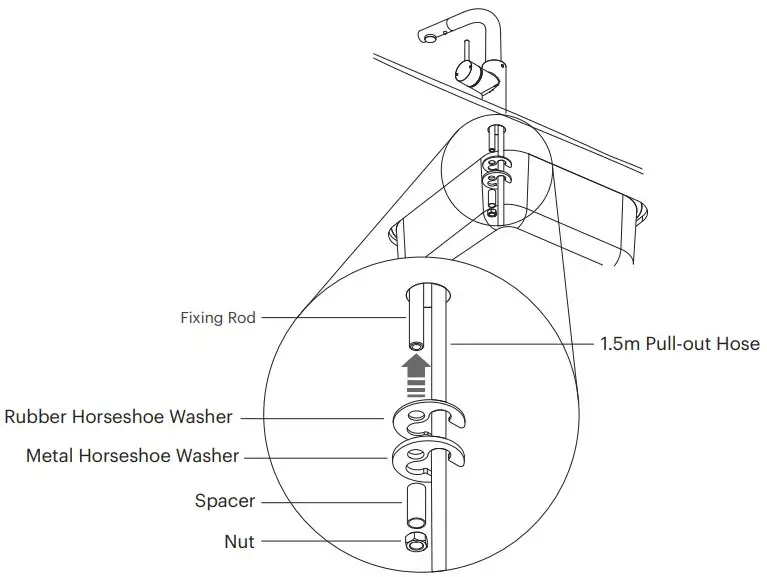 Fixing Rod

1.5m Pull-out Hose

Rubber Horseshoe Washer

Metal Horseshoe Washer

Spacer

Nut