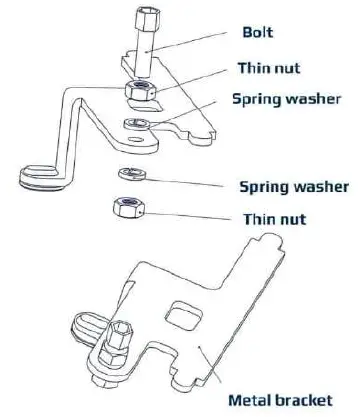 Bolt
Thin nut
Spring washer
Spring washer
Thin nut
Metal bracket