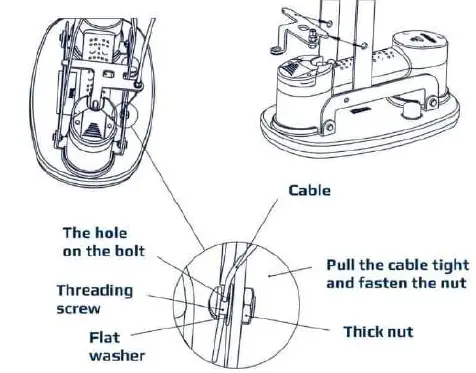 Cable

The hole on the bolt

Pull the cable tight and fasten the nut

Threading screw

Flat washer

Thick nut