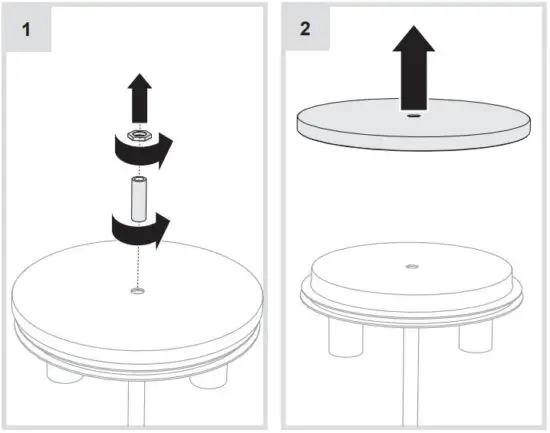 1

2