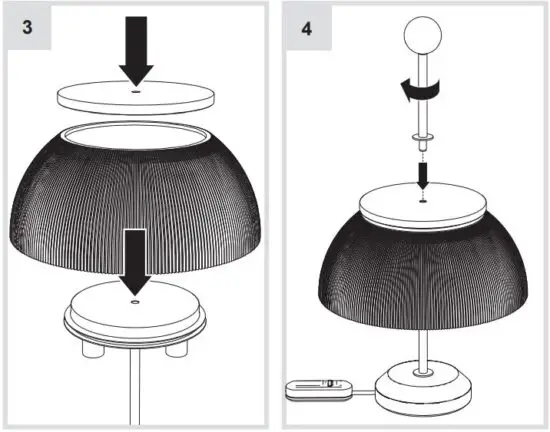 3

4