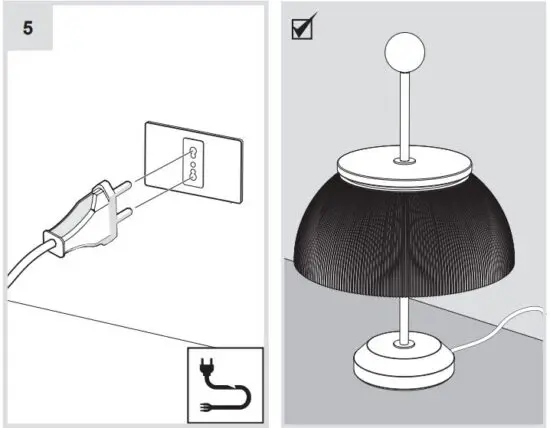 5