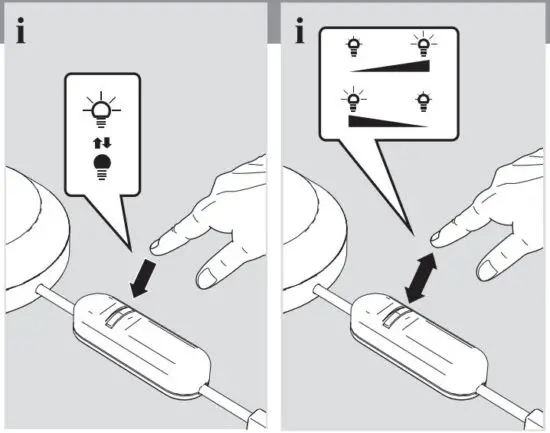 i

i