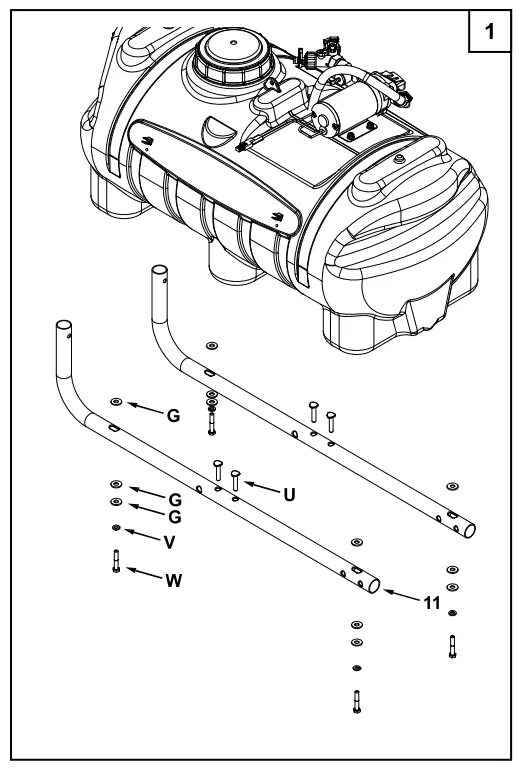 1

G

U

G

G

V

W

11