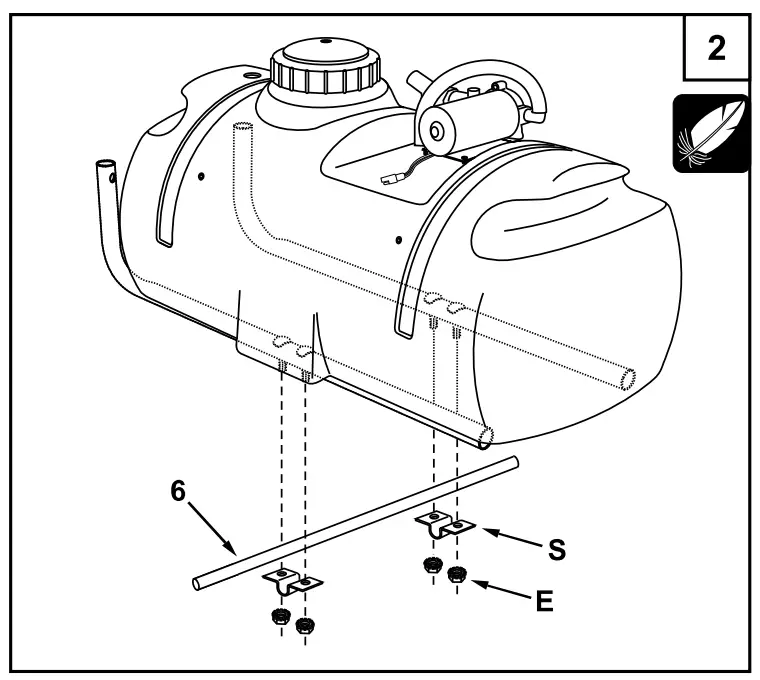 2

6

S

E