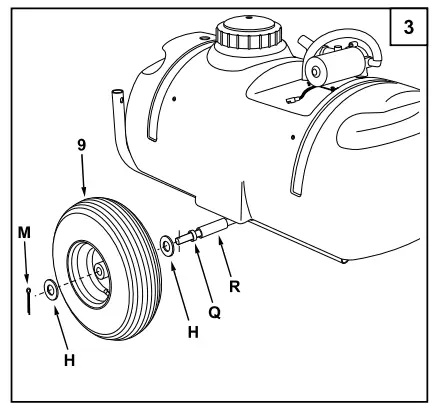 3

9

M

H

H

Q

R