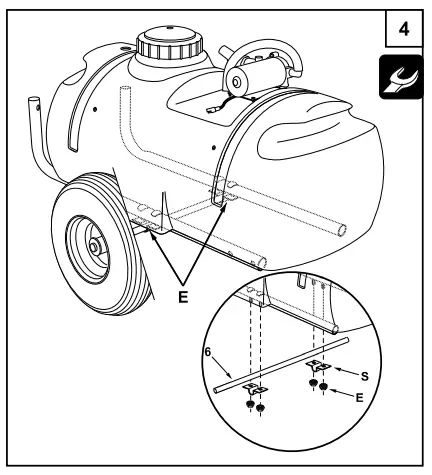 4

E

6

S

E