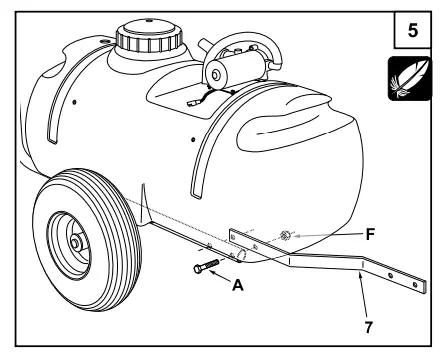 5

F

A

7