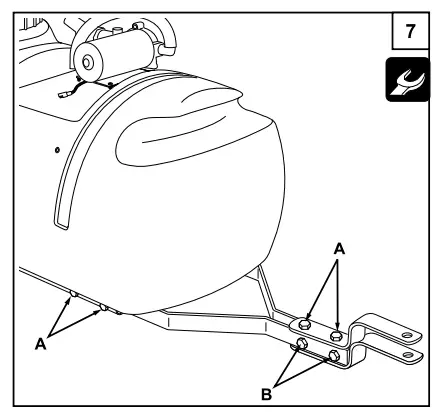 7

A

A

B