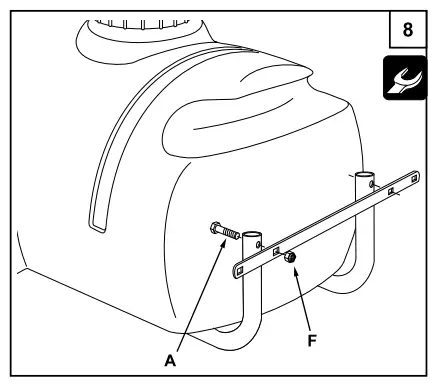 8

A

F