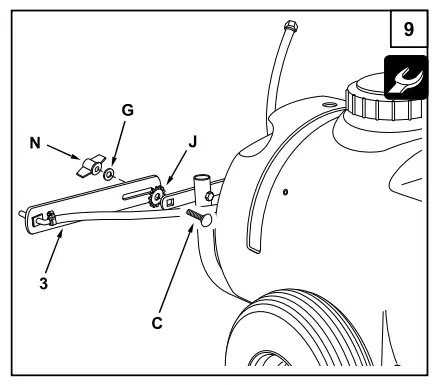 9

G
N
J
3
C