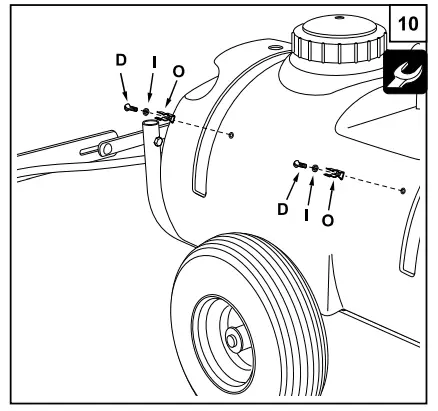 10

D I O

D I O