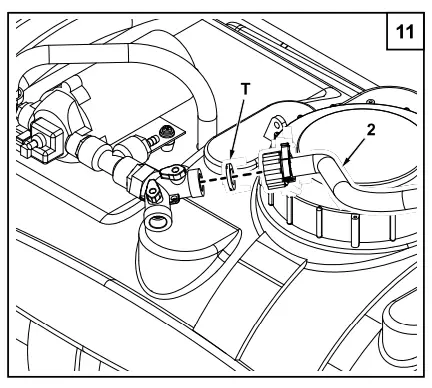 11

T

2