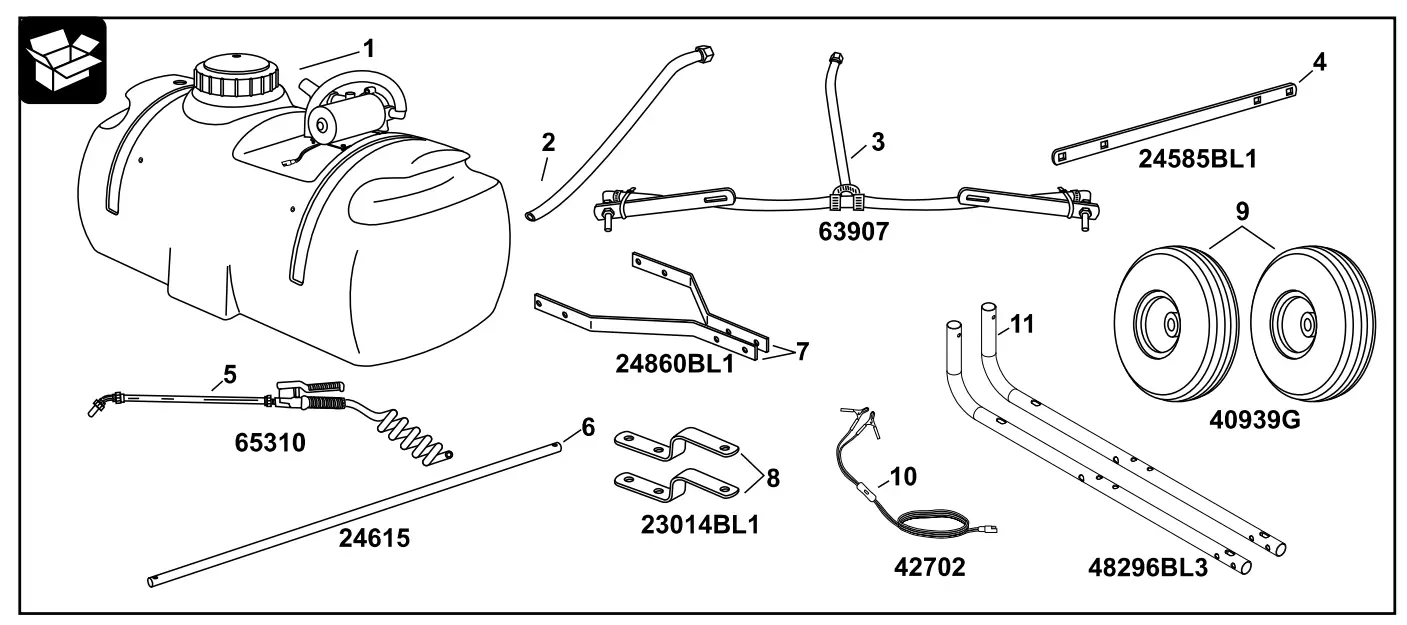 1

2

3

63907

4

24585BL1

9

40939G

24860BL1

7

11

5

65310

6

24615

8

23014BL1

10

42702

48296BL3