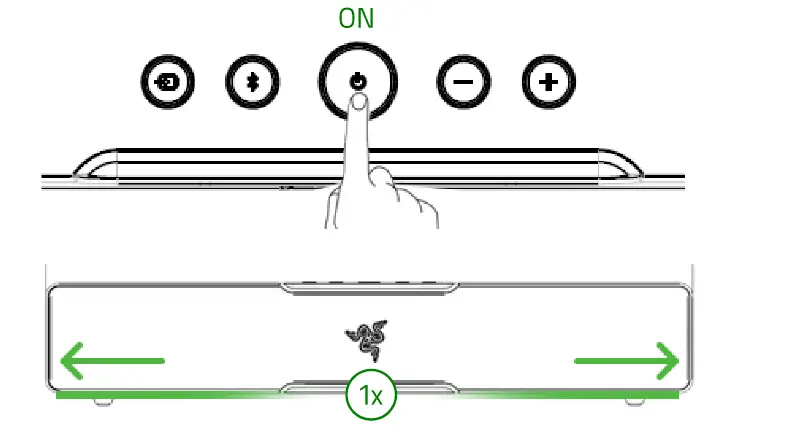 ON

1x