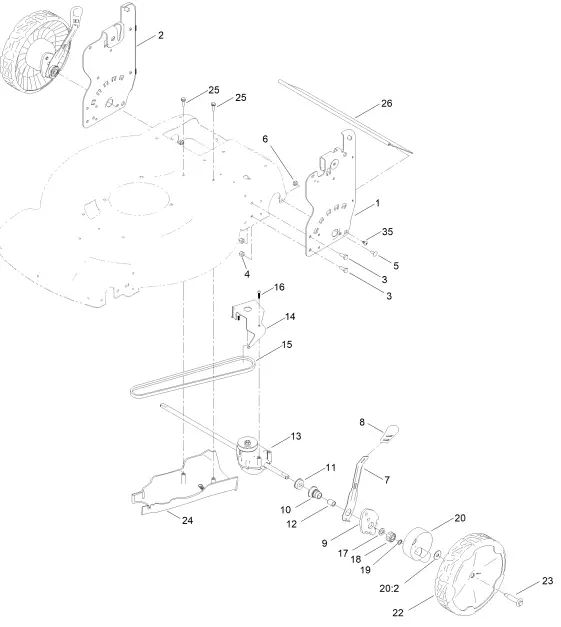 2
25
25
26
6
1
35
5
3
3
4
16
14
15
8
13
11
7
10
12
24
9
17
18
19
20
20:2
22
23