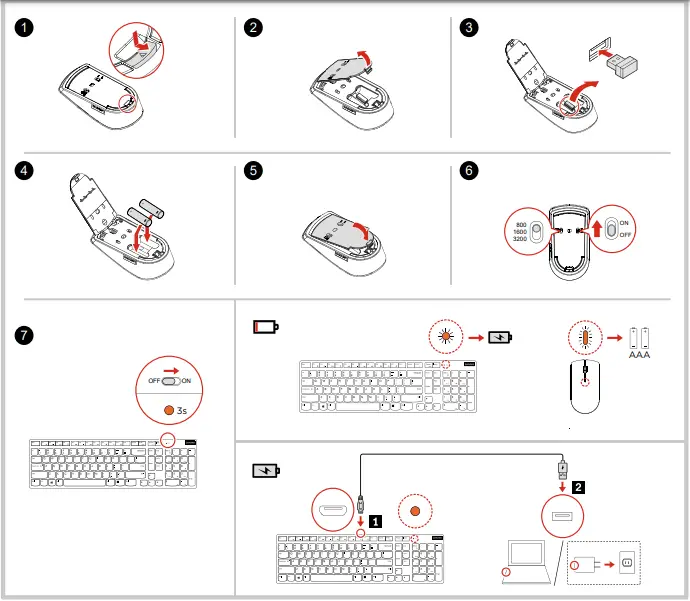 1

2

3

4

5

6

800
1600
3200

ON
OFF

7

OFF ON

3s

AAA

1

2