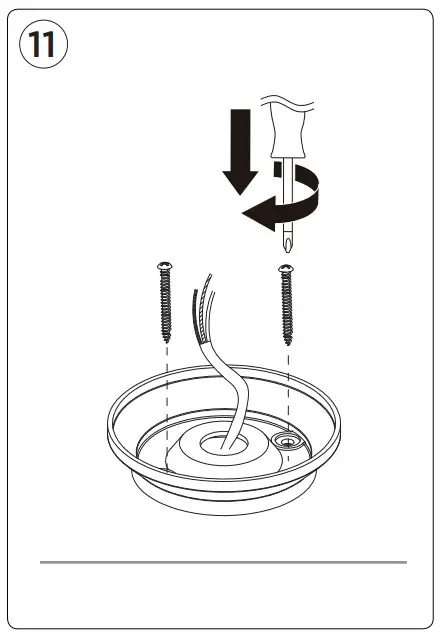 11