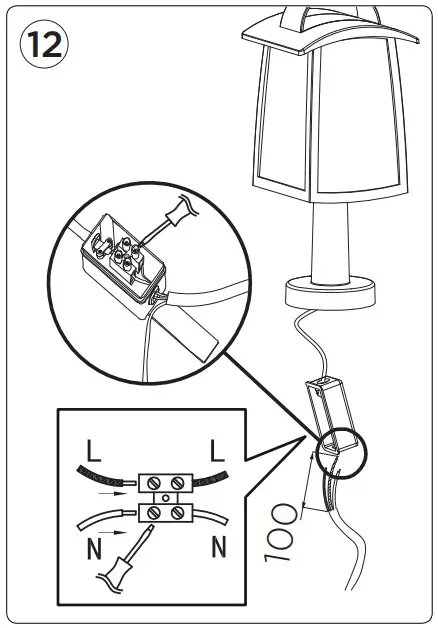 12

L
L
N
N

100