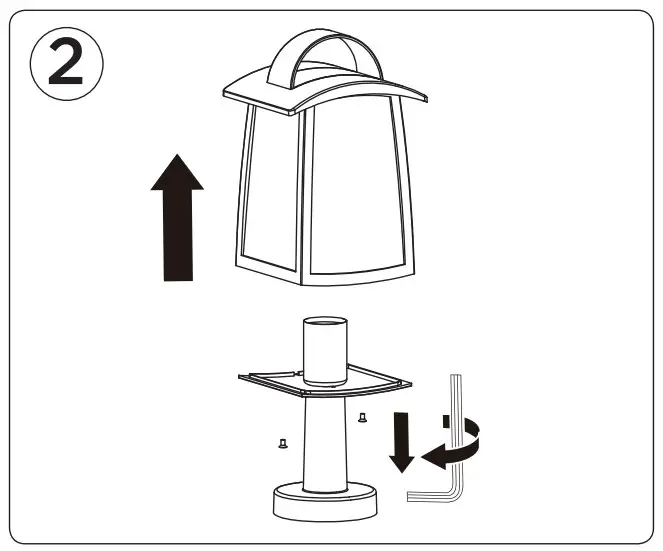 2