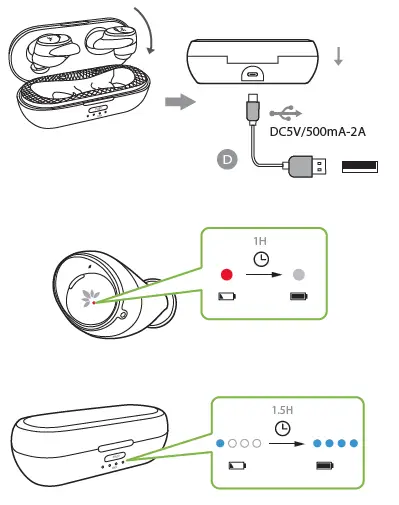 DC5V/500mA-2A

D

1H

1.5H