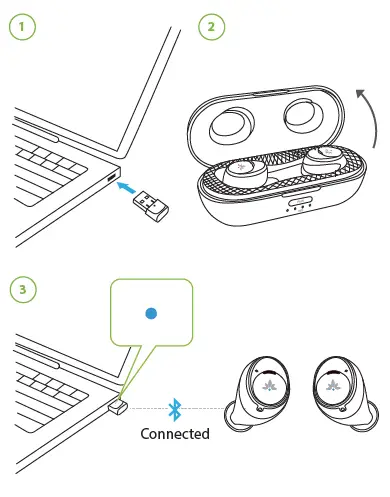 1

2

3

Connected