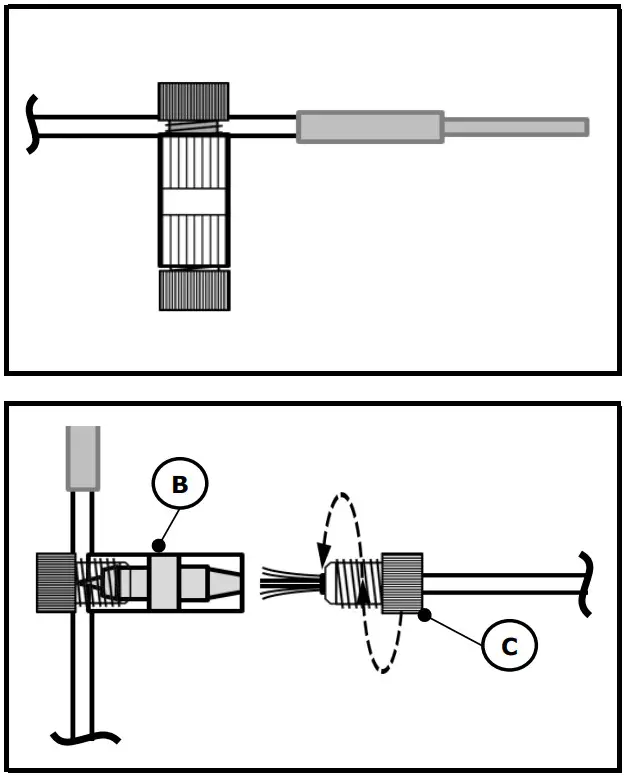 B

C