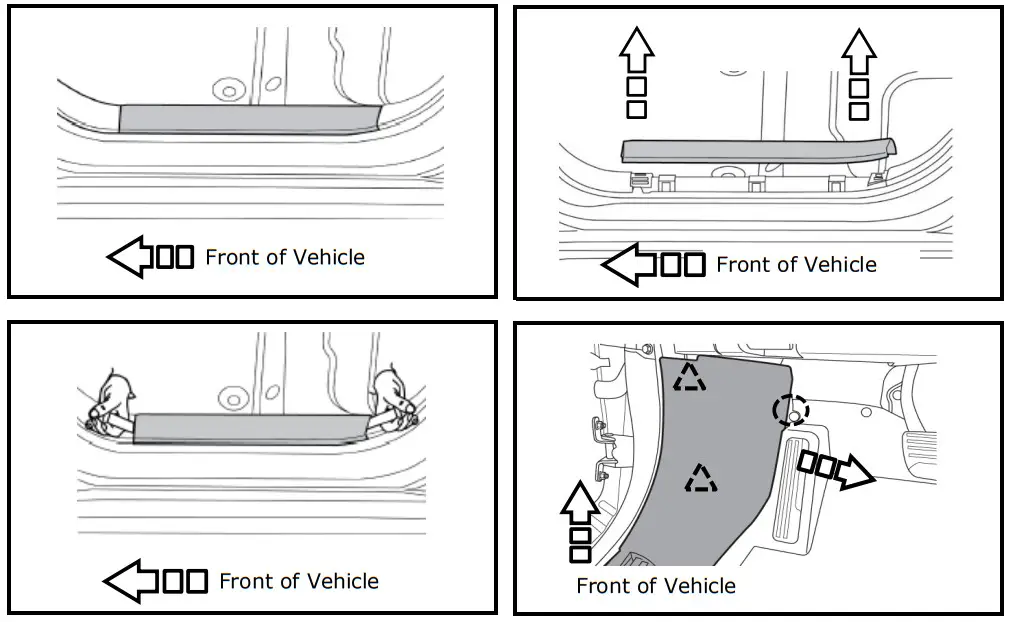 Front of Vehicle

Front of Vehicle

Front of Vehicle

Front of Vehicle