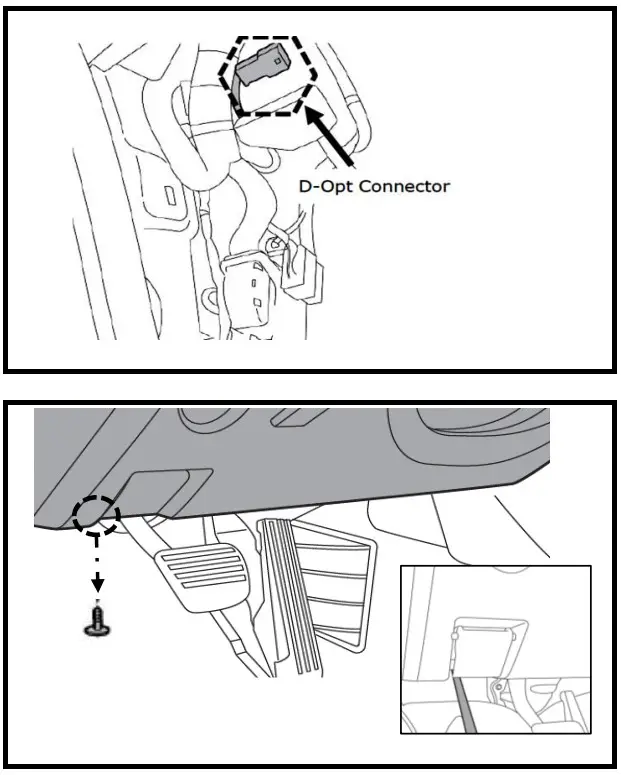 D-Opt Connector