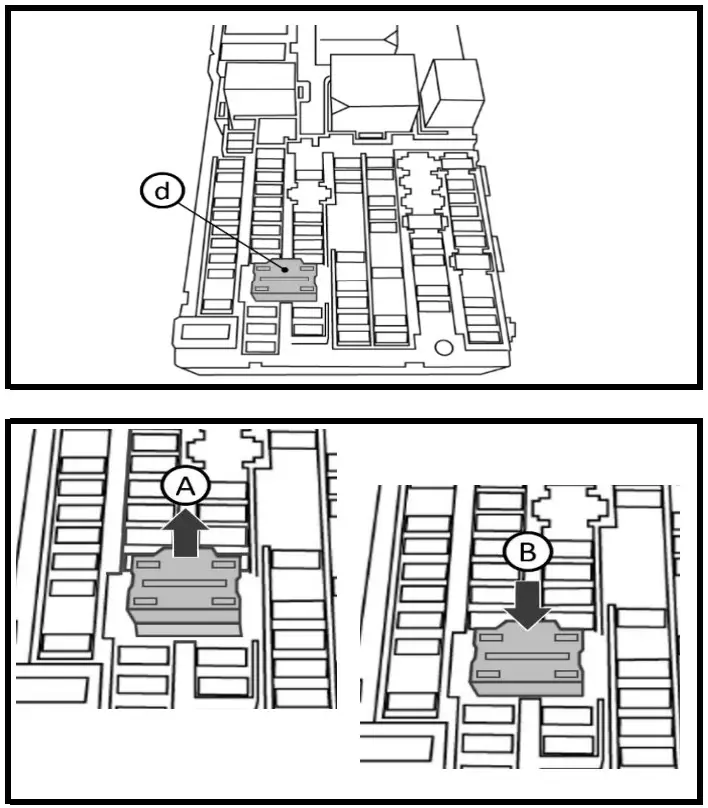 d

A

B